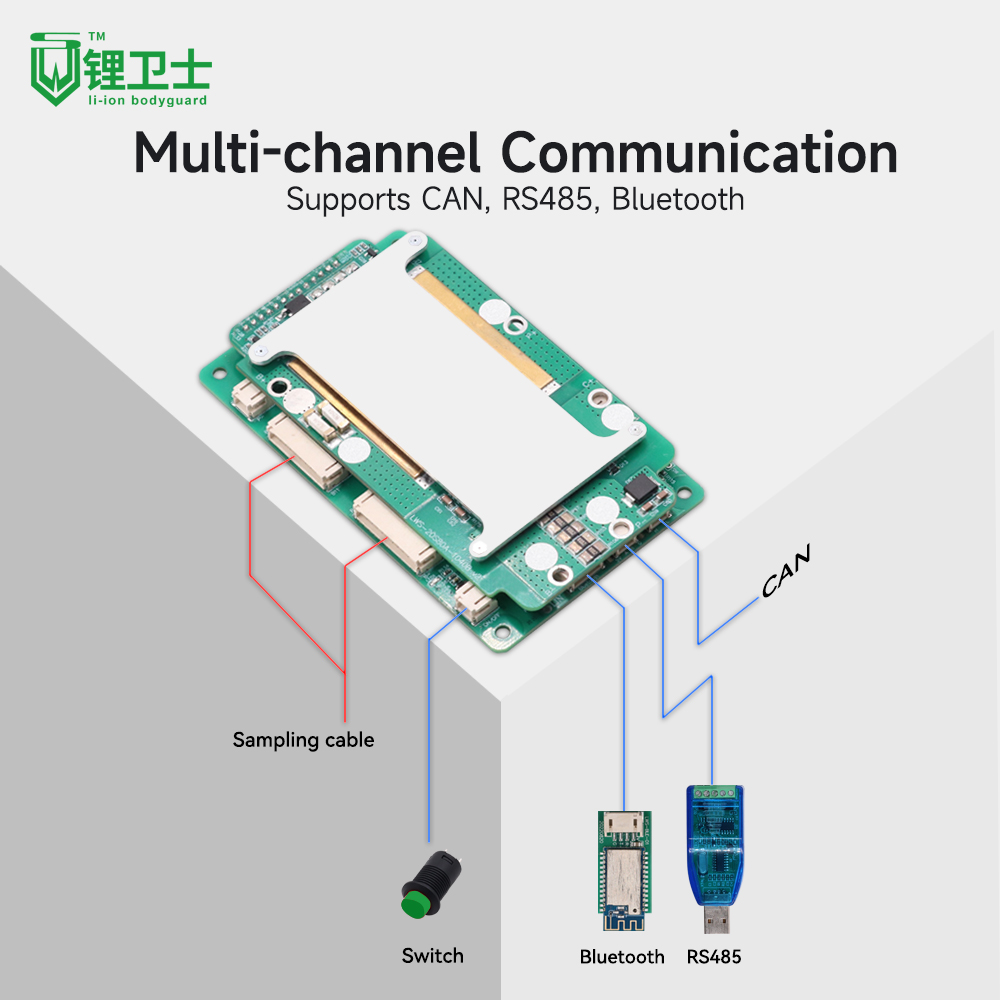 TM
锂卫士
li-ion bodyguard

Multi-channel Communication
Supports CAN, RS485, Bluetooth

CAN

Sampling cable

Switch

Bluetooth

RS485